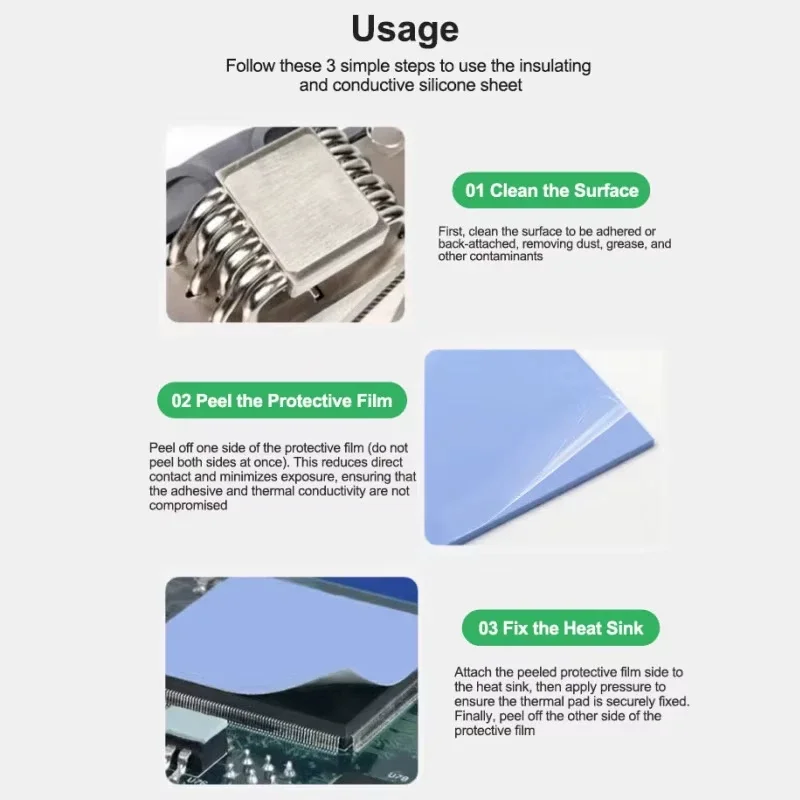 Usage

Follow these 3 simple steps to use the insulating and conductive silicone sheet

01 Clean the Surface

First, clean the surface to be adhered or back-attached, removing dust, grease, and other contaminants

02 Peel the Protective Film

Peel off one side of the protective film (do not peel both sides at once). This reduces direct contact and minimizes exposure, ensuring that the adhesive and thermal conductivity are not compromised

03 Fix the Heat Sink

Attach the peeled protective film side to the heat sink, then apply pressure to ensure the thermal pad is securely fixed. Finally, peel off the other side of the protective film